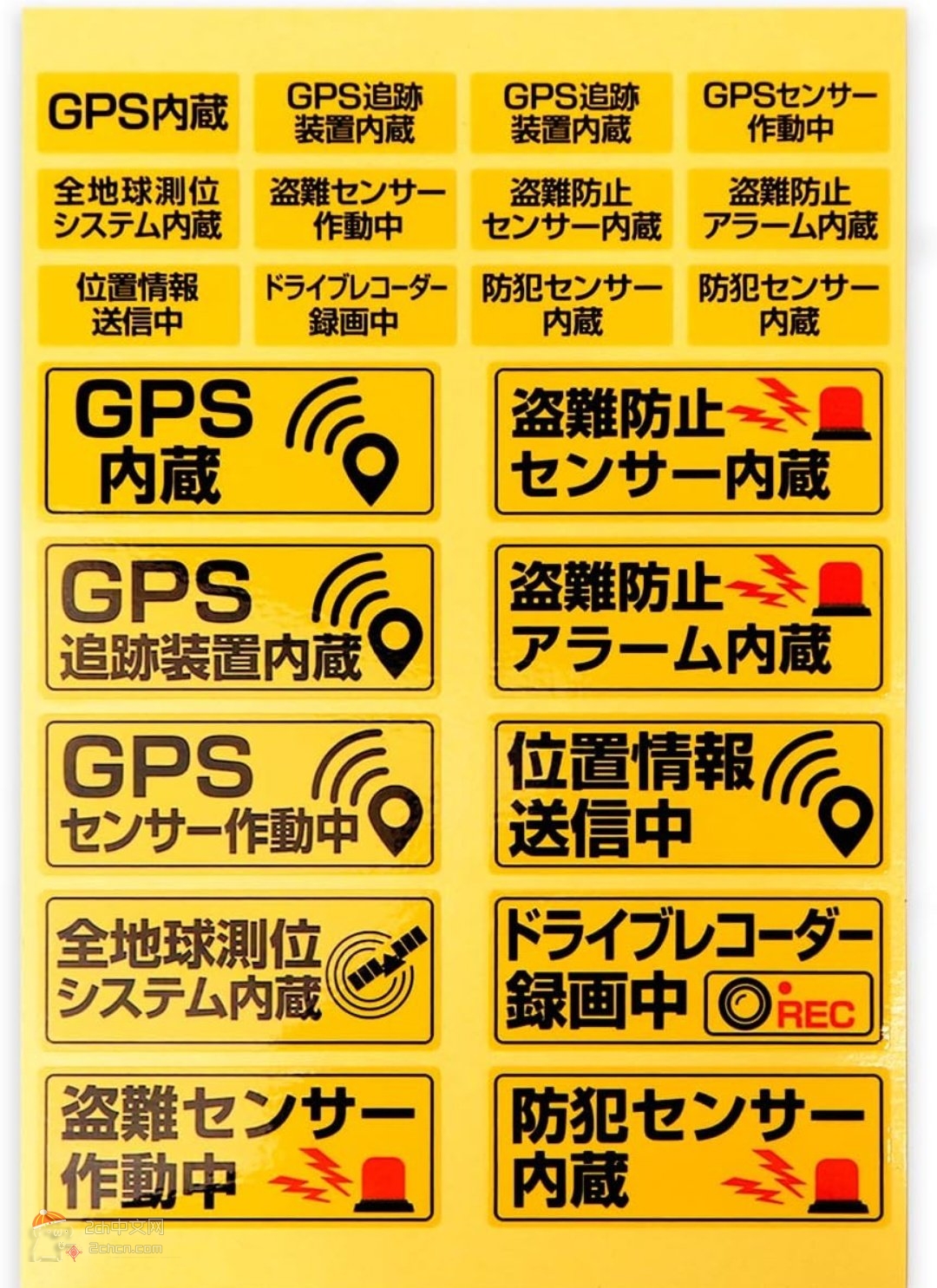 GPS内蔵

GPS追跡
装置内蔵

GPS追跡
装置内蔵

GPSセンサー
作動中

全地球測位
システム内蔵

盗難センサー
作動中

盗難防止
センサー内蔵

盗難防止
アラーム内蔵

位置情報
送信中

ドライブレコーダー
録画中

防犯センサー
内蔵

防犯センサー
内蔵

GPS
内蔵

盗難防止
センサー内蔵

GPS
追跡装置内蔵

盗難防止
アラーム内蔵

GPS
センサー作動中

位置情報
送信中

全地球測位
システム内蔵

ドライブレコーダー
録画中
REC

盗難センサー
作動中

防犯センサー
内蔵

2ch中文网
2chcn.com